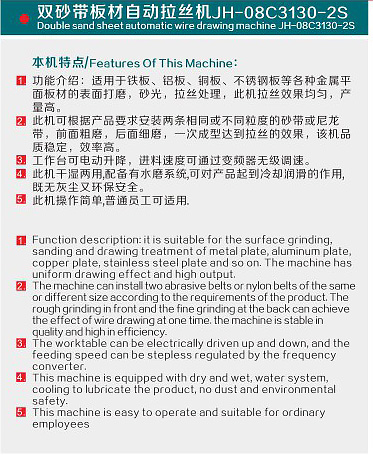 双砂带板材自动拉丝机JH-08C3130-2S
Double sand sheet automatic wire drawing machine JH-08C3130-2S

本机特点/Features Of This Machine：

1. 功能介绍：适用于铁板、铝板、铜板、不锈钢板等各种金属平面板材的表面打磨，砂光，拉丝处理，此机拉丝效果均匀，产量高。
2. 此机可根据产品要求安装两条相同或不同粒度的砂带或尼龙带，前面粗磨，后面细磨，一次成型达到拉丝的效果，该机品质稳定，效率高。
3. 工作台可电动升降，进料速度可通过变频器无级调速。
4. 此机干湿两用,配备有水磨系统,可对产品起到冷却润滑的作用,既无灰尘又环保安全。
5. 此机操作简单,普通员工可适用.

1. Function description: it is suitable for the surface grinding, sanding and drawing treatment of metal plate, aluminum plate, copper plate, stainless steel plate and so on. The machine has uniform drawing effect and high output.
2. The machine can install two abrasive belts or nylon belts of the same or different size according to the requirements of the product. The rough grinding in front and the fine grinding at the back can achieve the effect of wire drawing at one time. the machine is stable in quality and high in efficiency.
3. The worktable can be electrically driven up and down, and the feeding speed can be stepless regulated by the frequency converter.
4. This machine is equipped with dry and wet, water system, cooling to lubricate the product, no dust and environmental safety.
5. This machine is easy to operate and suitable for ordinary employees